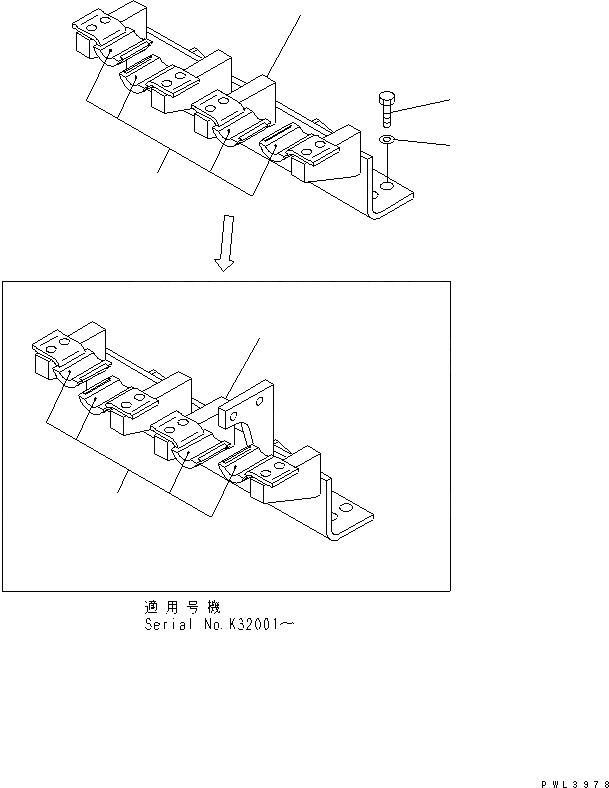 適用号機
Serial No.K32001～

PWL3978