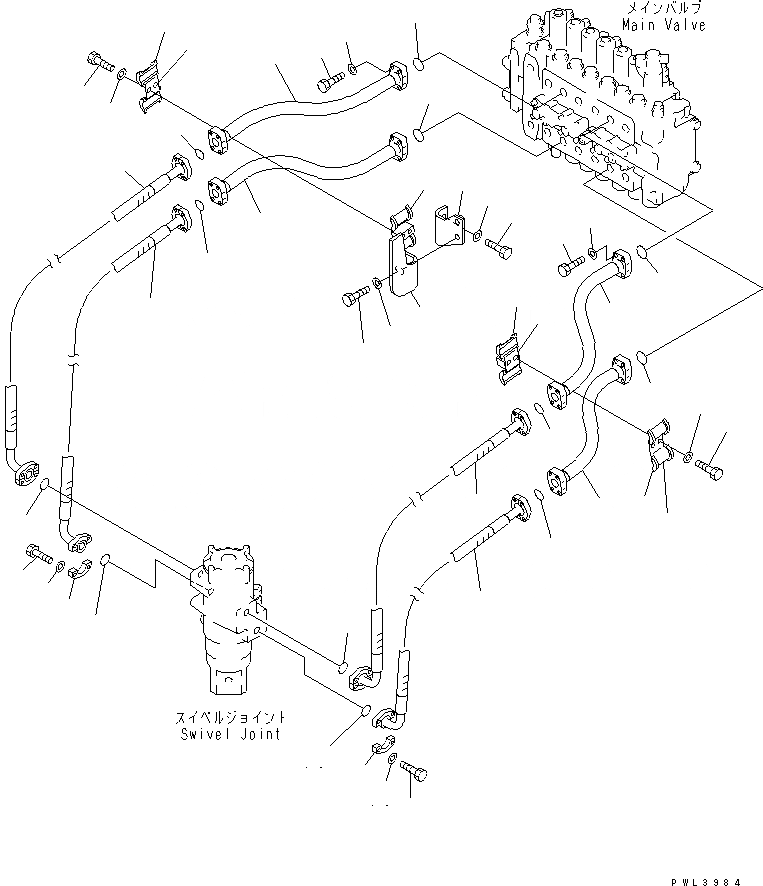 メインバルブ
Main Valve

スイベルジョイント
Swivel Joint

PWL3984