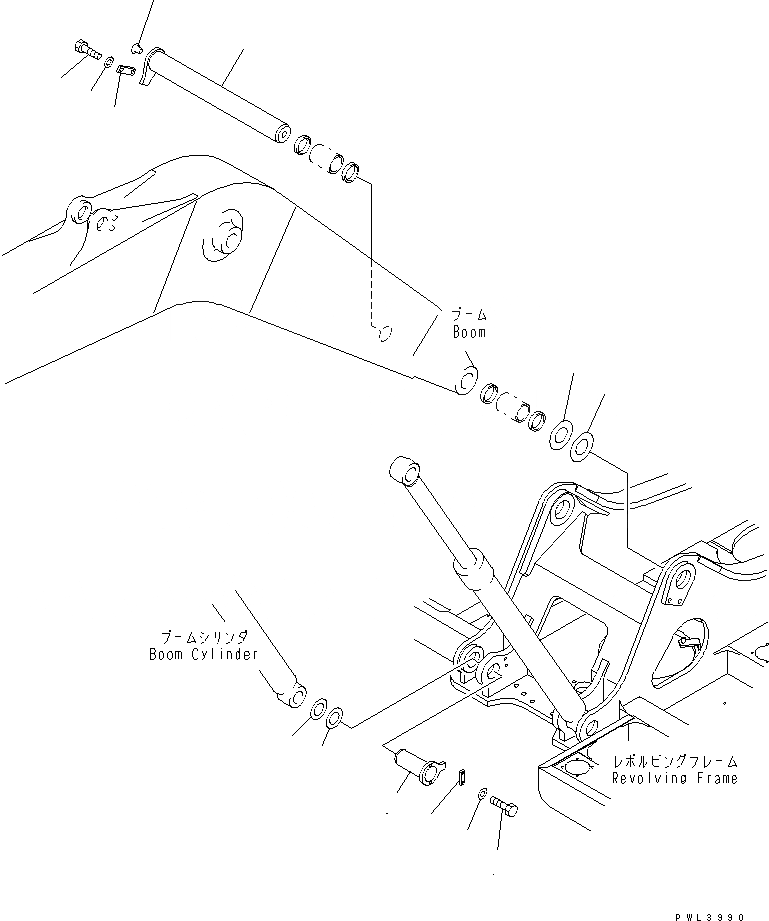 ブーム
Boom

ブームシリンダ
Boom Cylinder

レボルビングフレーム
Revolving Frame

PWL3990