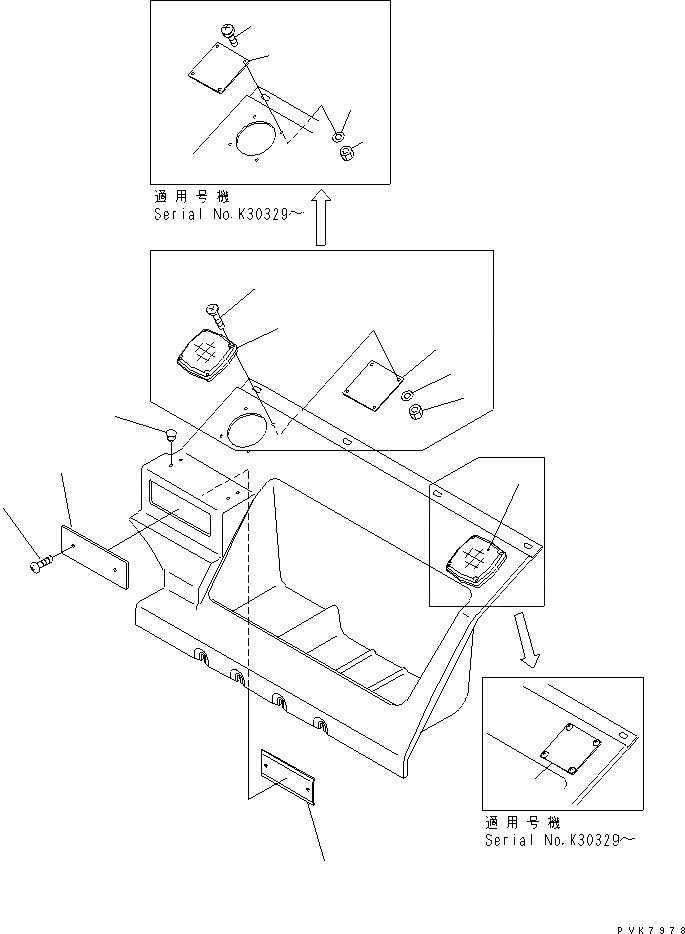 適用号機
Serial No.K30329～

適用号機
Serial No.K30329～

PVK7978