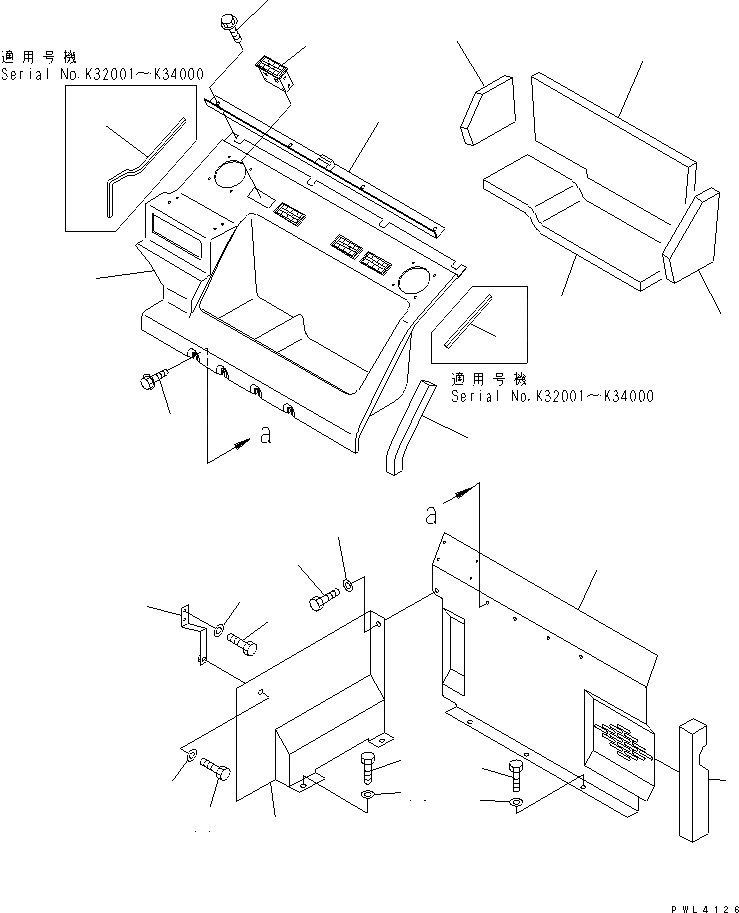 適用号機
Serial No.K32001~K34000

適用号機
Serial No.K32001~K34000

a

a

PWL4126