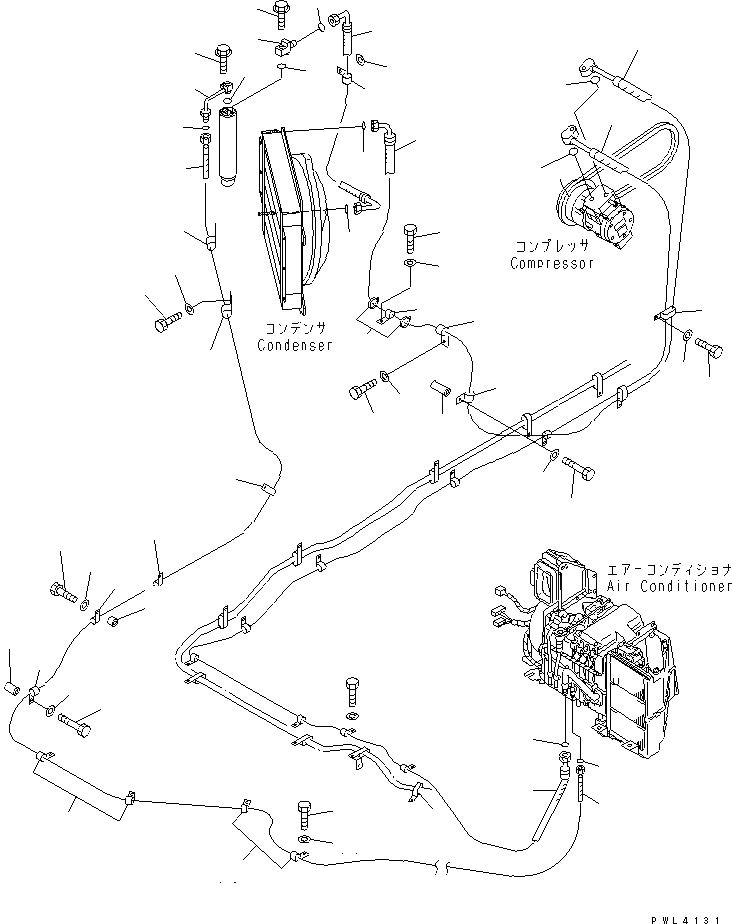 コンプレッサ
Compressor

コンデンサ
Condenser

エアーコンディショナ
Air Conditioner

PWL4131