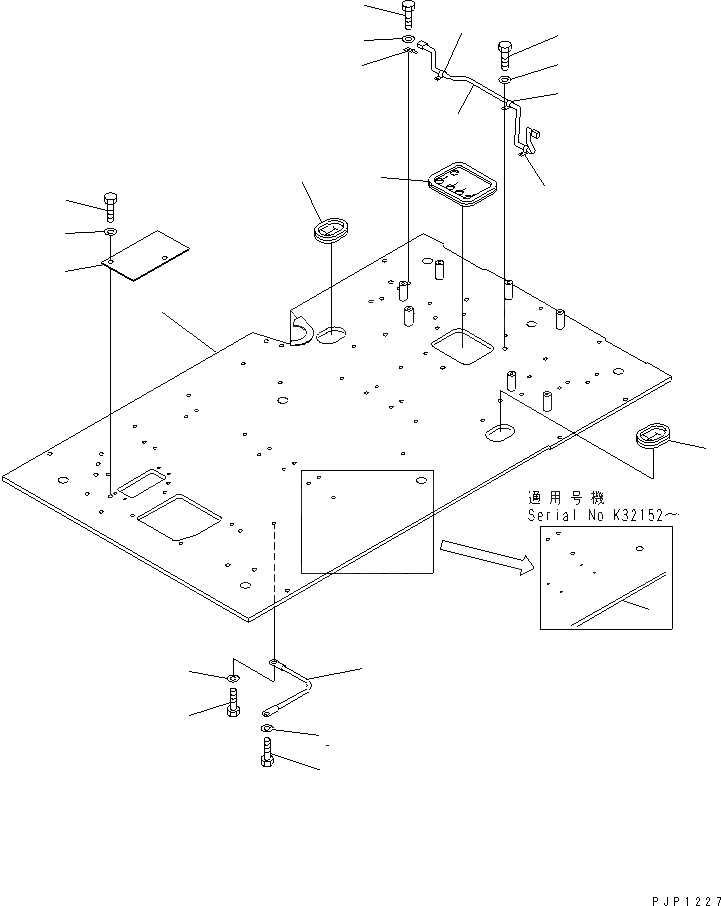 適用号機
Serial No K32152～

PJP1227