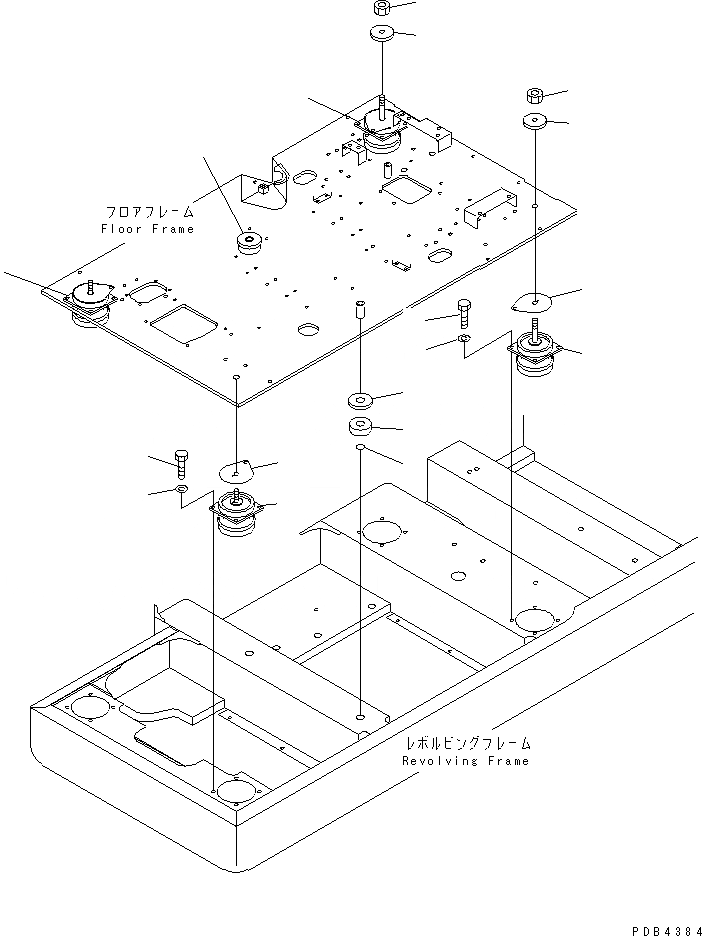 フロアフレーム
Floor Frame

レボルビングフレーム
Revolving Frame

PDB4384