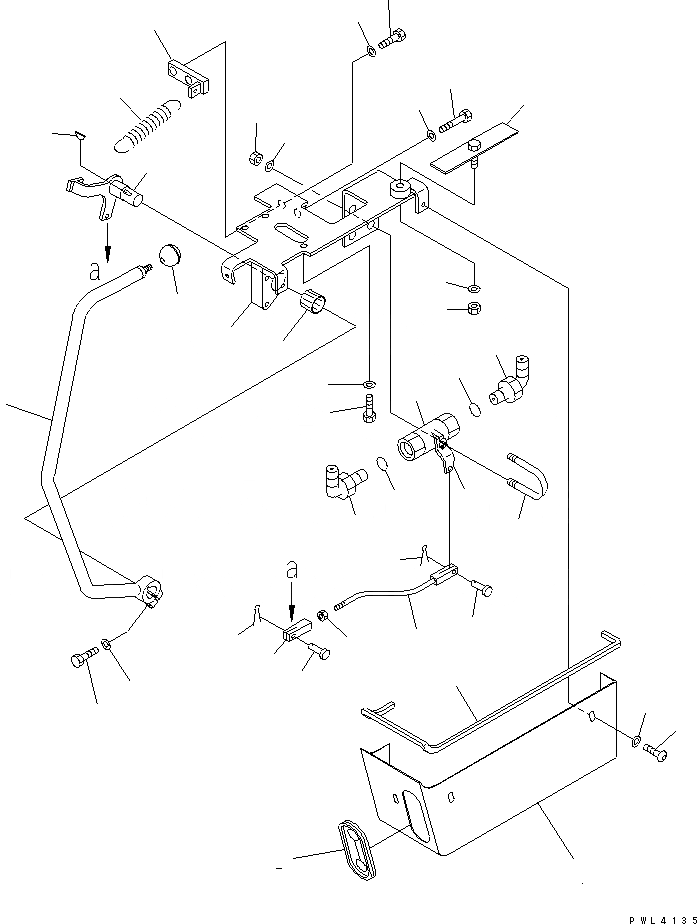 a

a

PWL4135