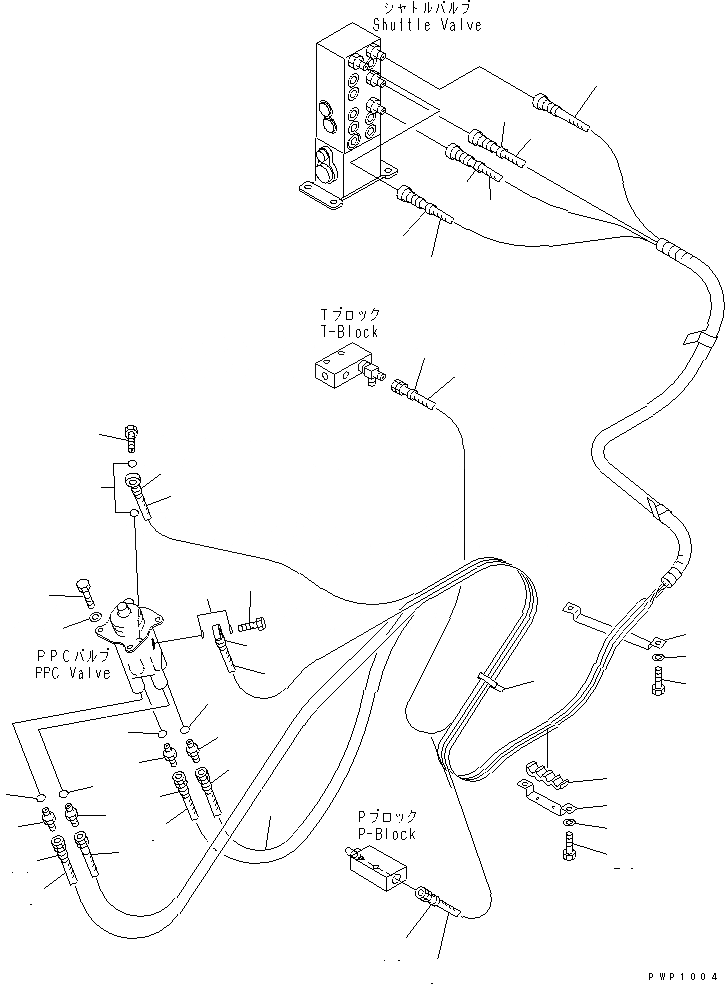 シャトルバルブ
Shuttle Valve

Tブロック
T-Block

PPCバルブ
PPC Valve

Pブロック
P-Block

PWP1004