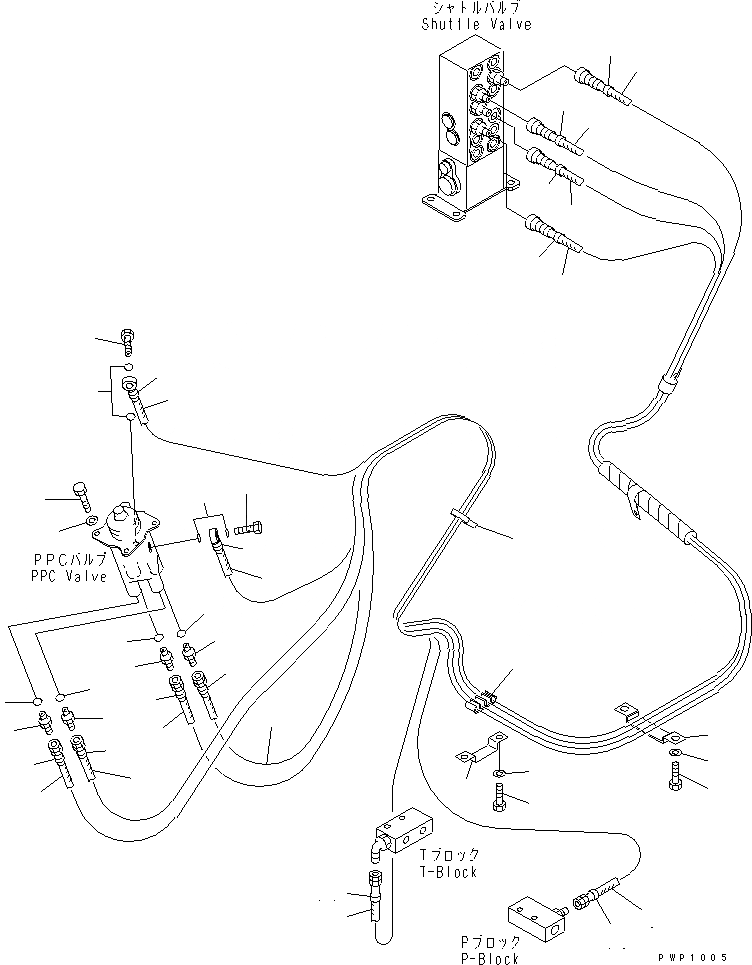 シャトルバルブ
Shuttle Valve

PPCバルブ
PPC Valve

Tブロック
T-Block

Pブロック
P-Block

PWP1005