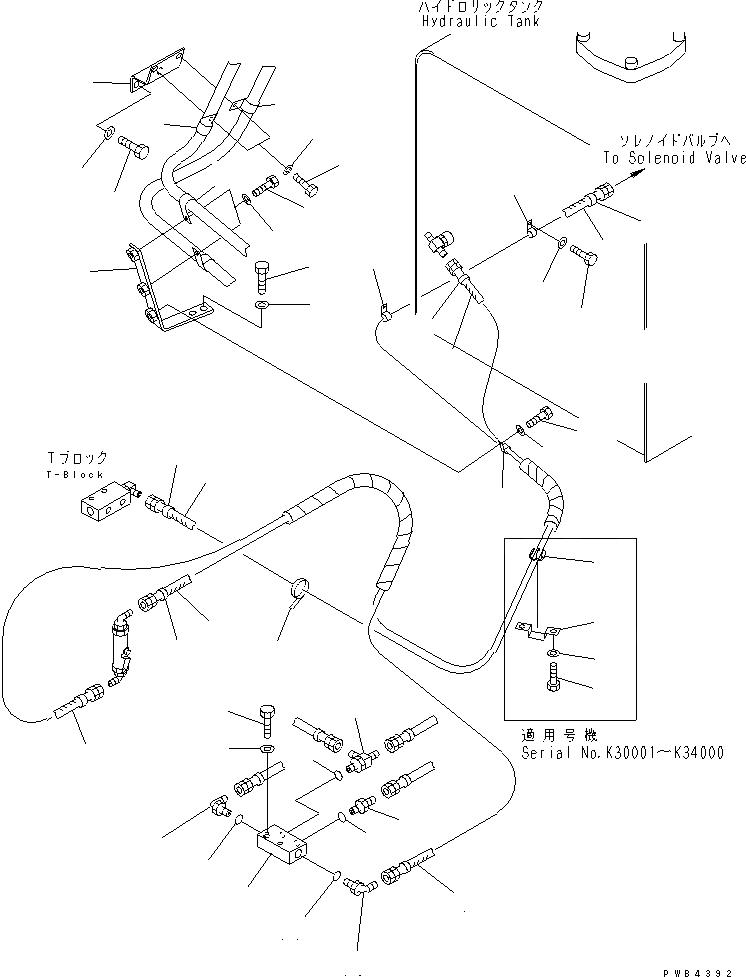 ハイドロリックタンク
Hydraulic Tank

ソレノイドバルブへ
To Solenoid Valve

Tブロック
T-Block

適用号機
Serial No.K30001~K34000

PWB4392