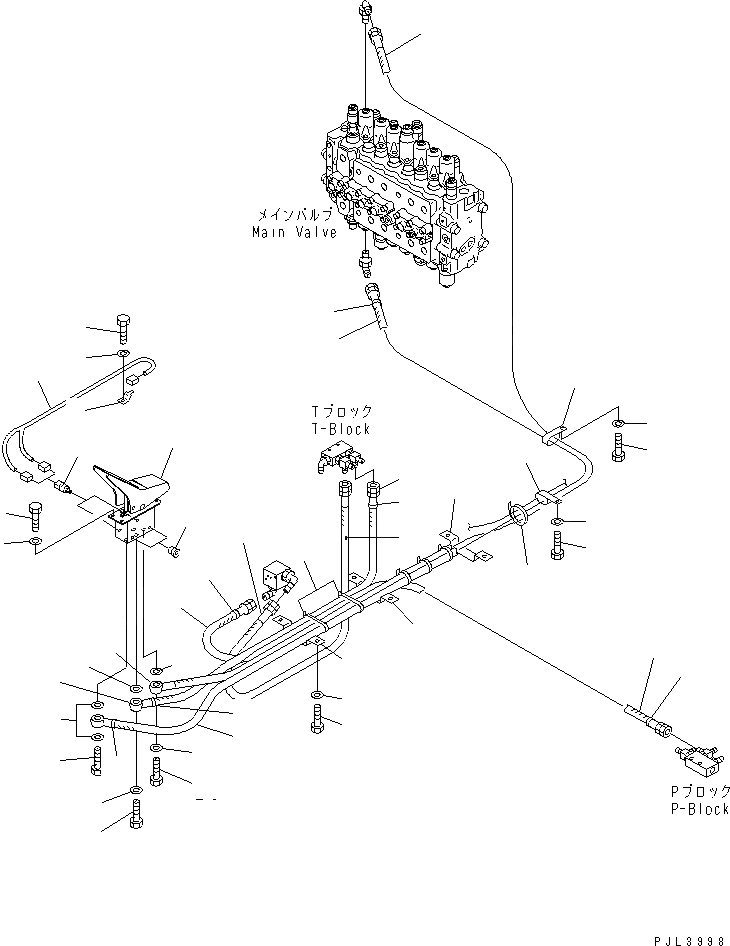 メインバルブ
Main Valve

Tブロック
T-Block

Pブロック
P-Block

PJL3998