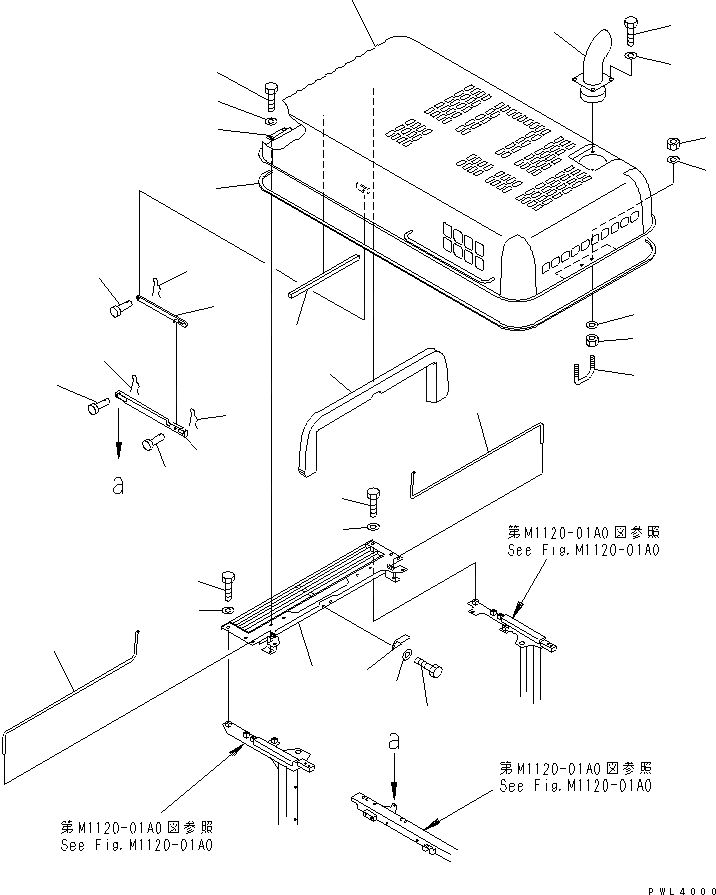 a

第M1120-01A0図参照
See Fig.M1120-01A0

a

第M1120-01A0図参照
See Fig.M1120-01A0

第M1120-01A0図参照
See Fig.M1120-01A0

PWL4000