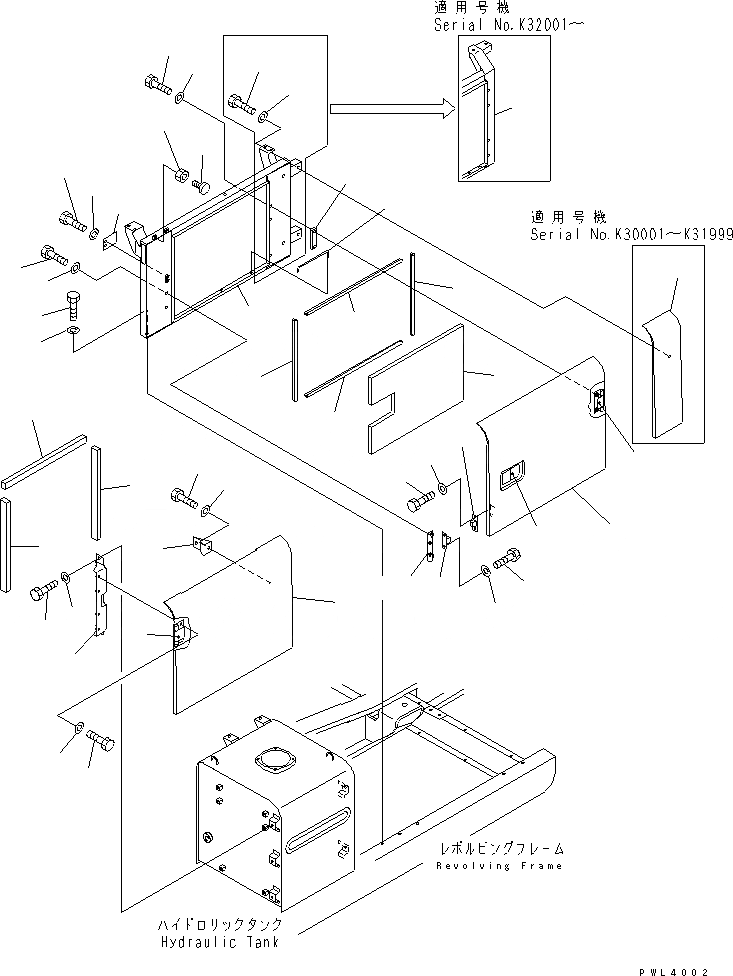 適用号機
Serial No.K32001～

適用号機
Serial No.K30001～K31999

レボルビングフレーム
Revolving Frame

ハイドロリックタンク
Hydraulic Tank

PWL4002