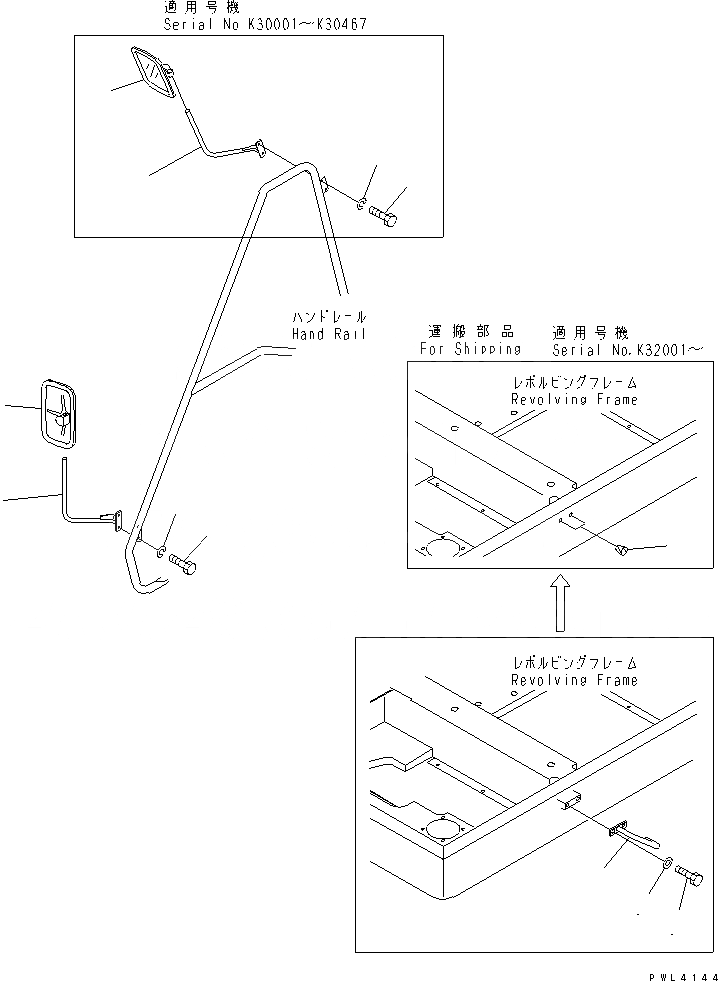 適用号機
Serial No K30001~K30467

ハンドレール
Hand Rail

運搬部品
For Shipping

適用号機
Serial No.K32001~

レボルビングフレーム
Revolving Frame

レボルビングフレーム
Revolving Frame

PWL4144