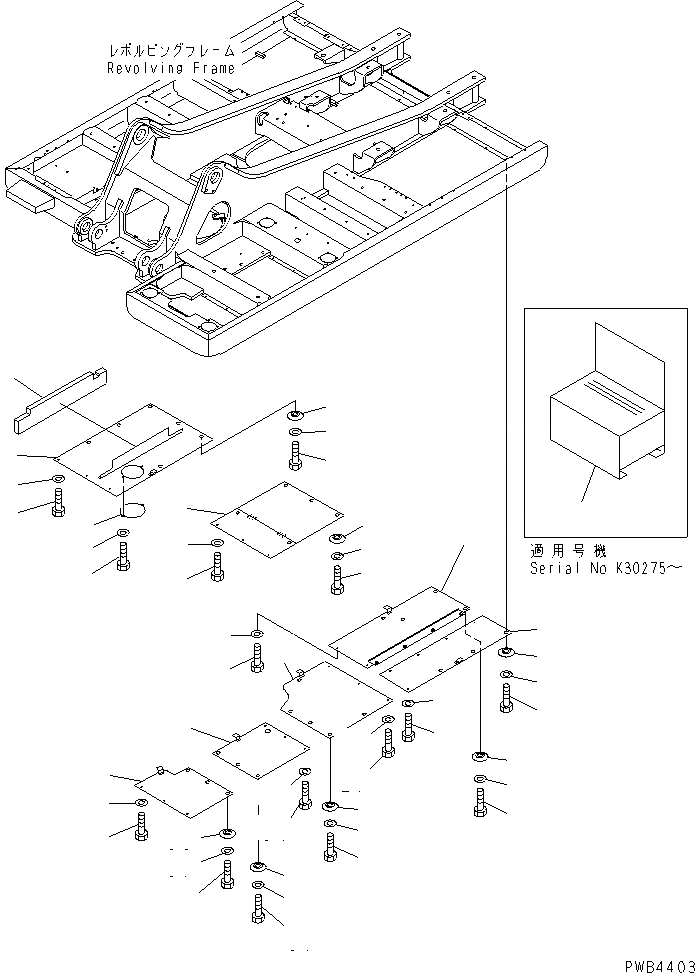 レボルビングフレーム
Revolving Frame

適用号機
Serial No K30275～

PWB4403