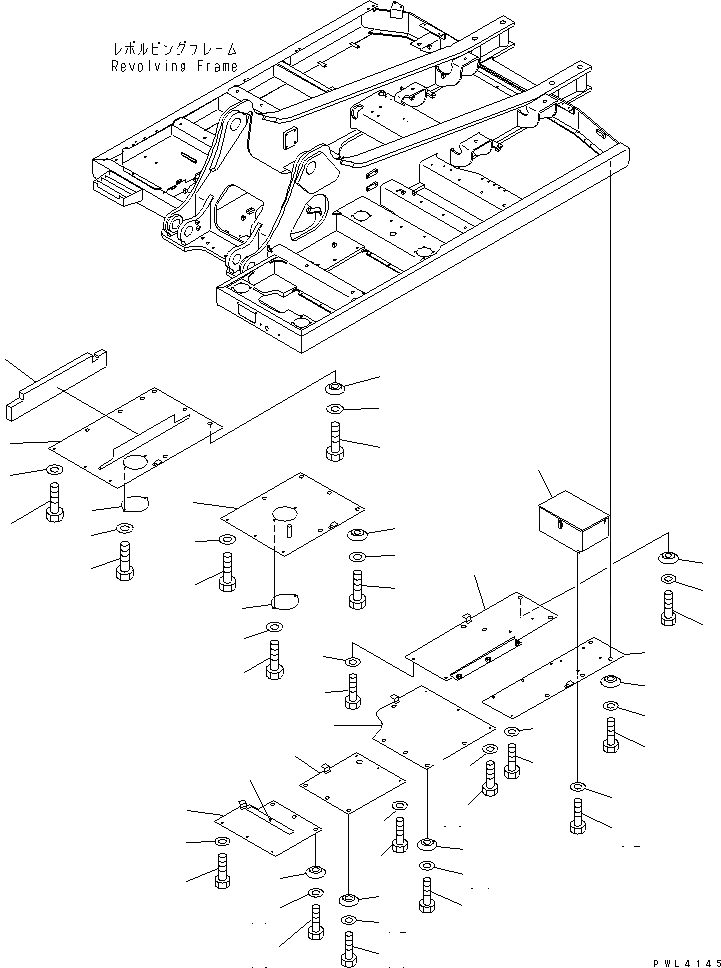 レボルビングフレーム
Revolving Frame

PWL4145