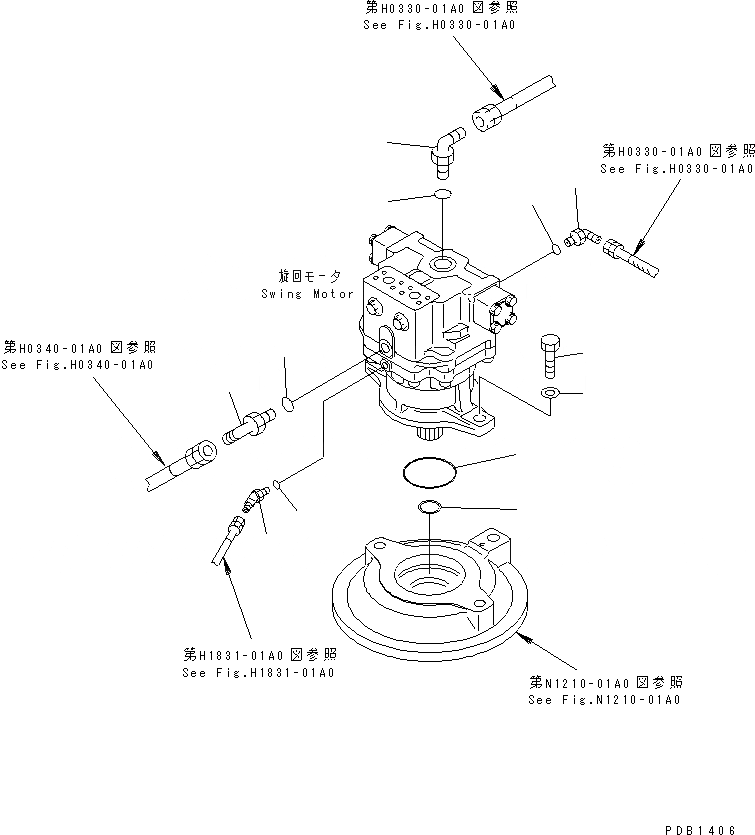 第H0330-01A0 図参照
See Fig.H0330-01A0

第H0330-01A0 図参照
See Fig.H0330-01A0

旋回モータ
Swing Motor

第H0340-01A0 図参照
See Fig.H0340-01A0

第H1831-01A0 図参照
See Fig.H1831-01A0

第N1210-01A0 図参照
See Fig.N1210-01A0

PDB1406