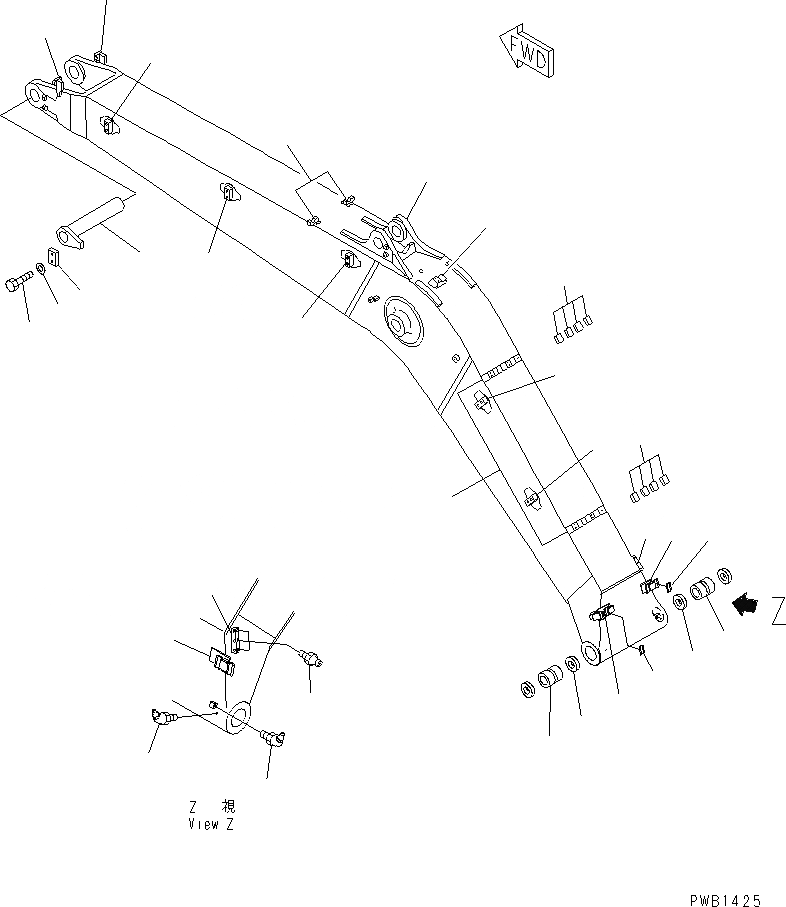 FWD

Z

Z 視
View Z

PWB1425