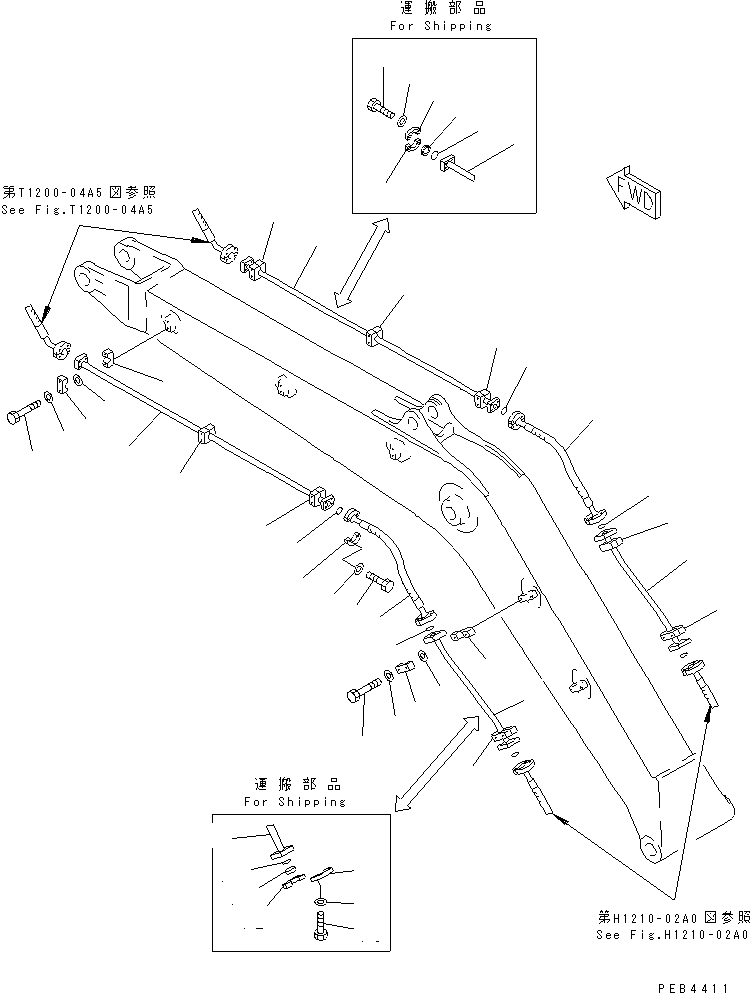 運搬部品
For Shipping

FWD

第T1200-04A5図参照
See Fig.T1200-04A5

運搬部品
For Shipping

第H1210-02A0図参照
See Fig.H1210-02A0

PEB4411