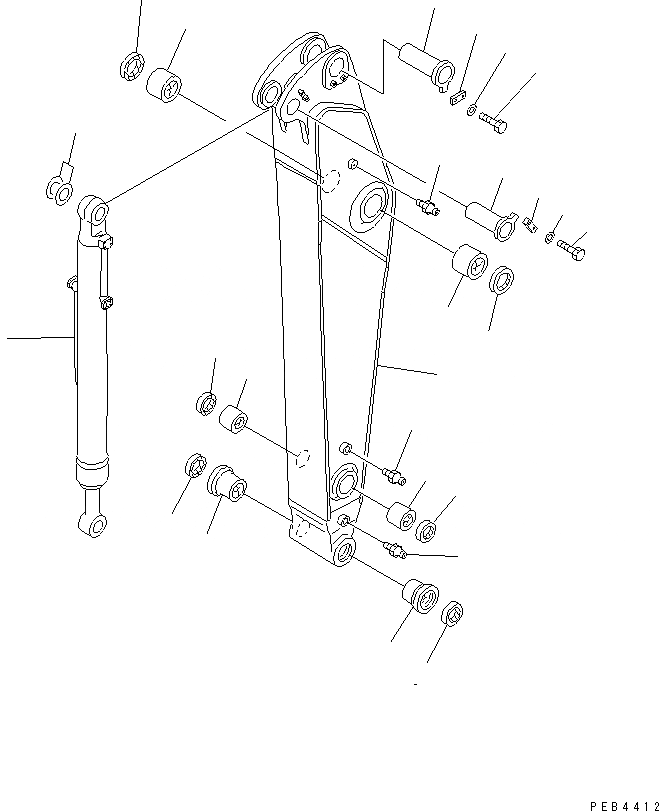 PEB4412