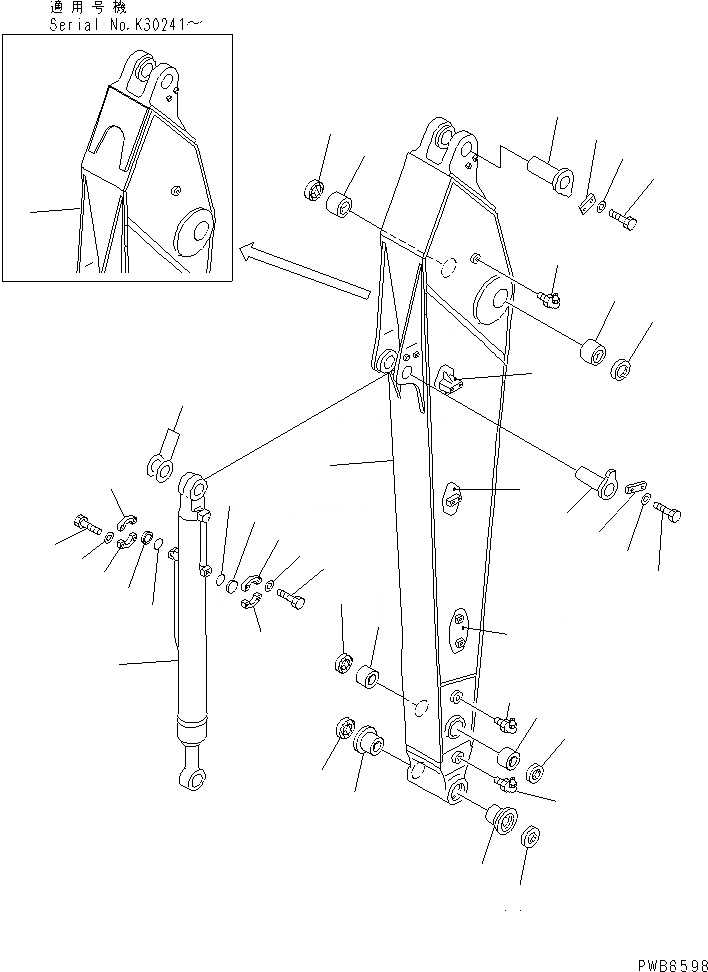 適用号機
Serial No.K30241～

PWB6598