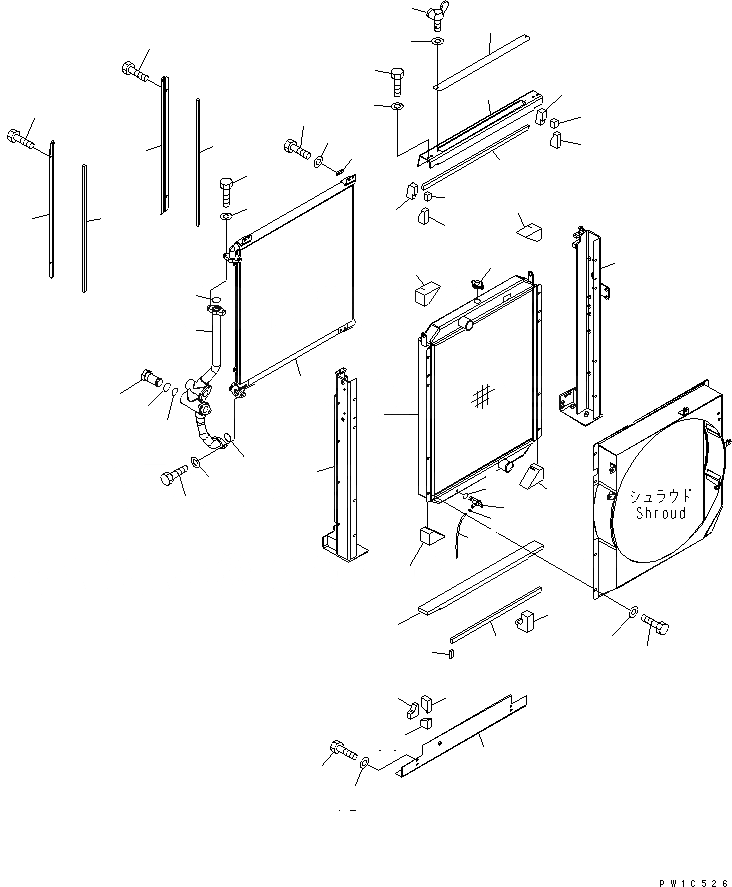 シュラウド
Shroud

PW1C526