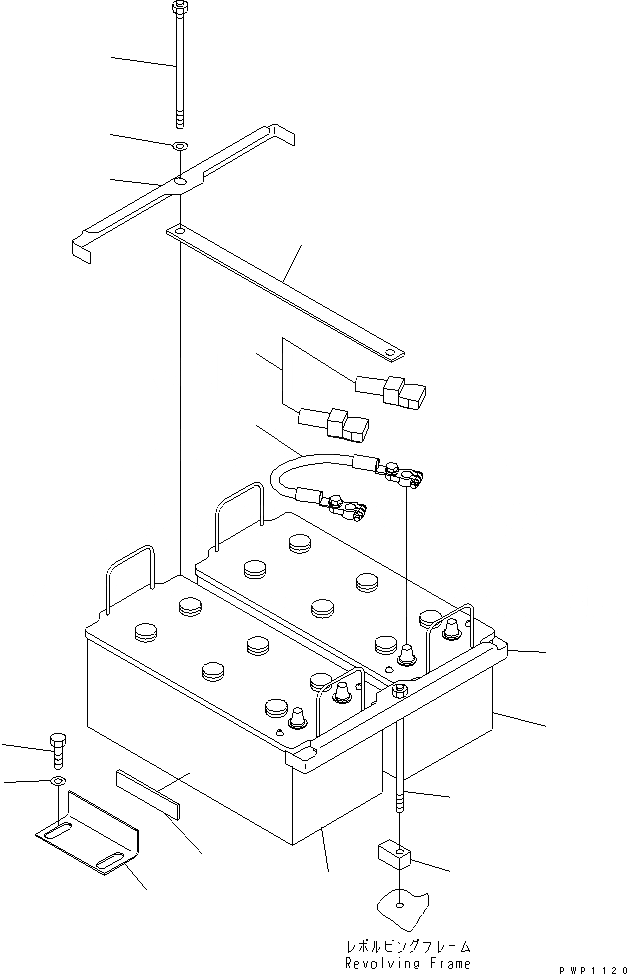 レボルビングフレーム
Revolving Frame

PWP1120