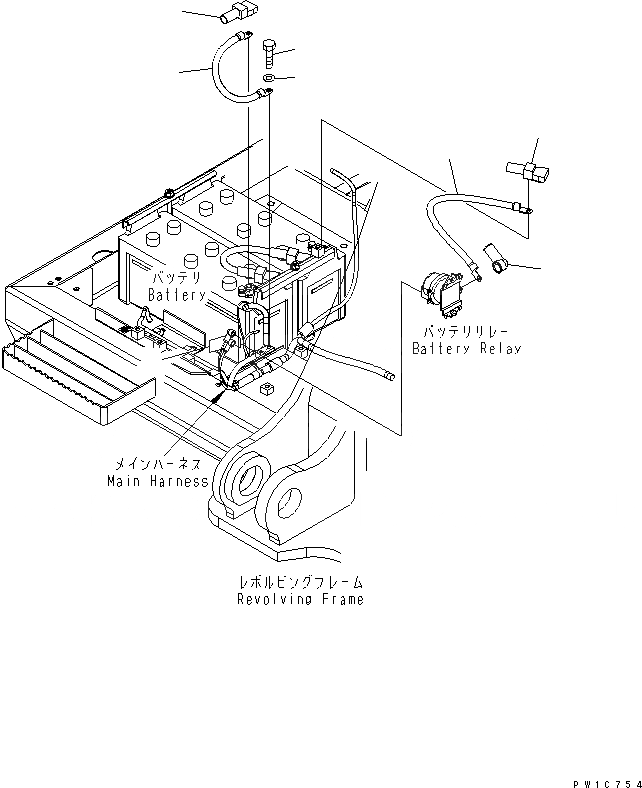 バッテリ
Battery

バッテリリレー
Battery Relay

メインハーネス
Main Harness

レボルビングフレーム
Revolving Frame

PW1C754