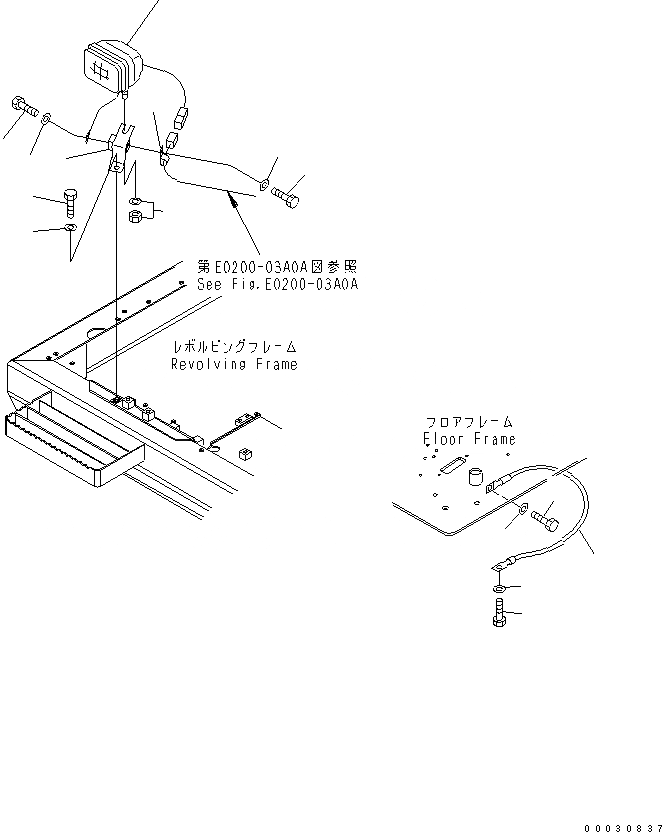 第E0200-03A0A図参照
See Fig.E0200-03A0A

レボルビングフレーム
Revolving Frame

フロアフレーム
Floor Frame

00030837