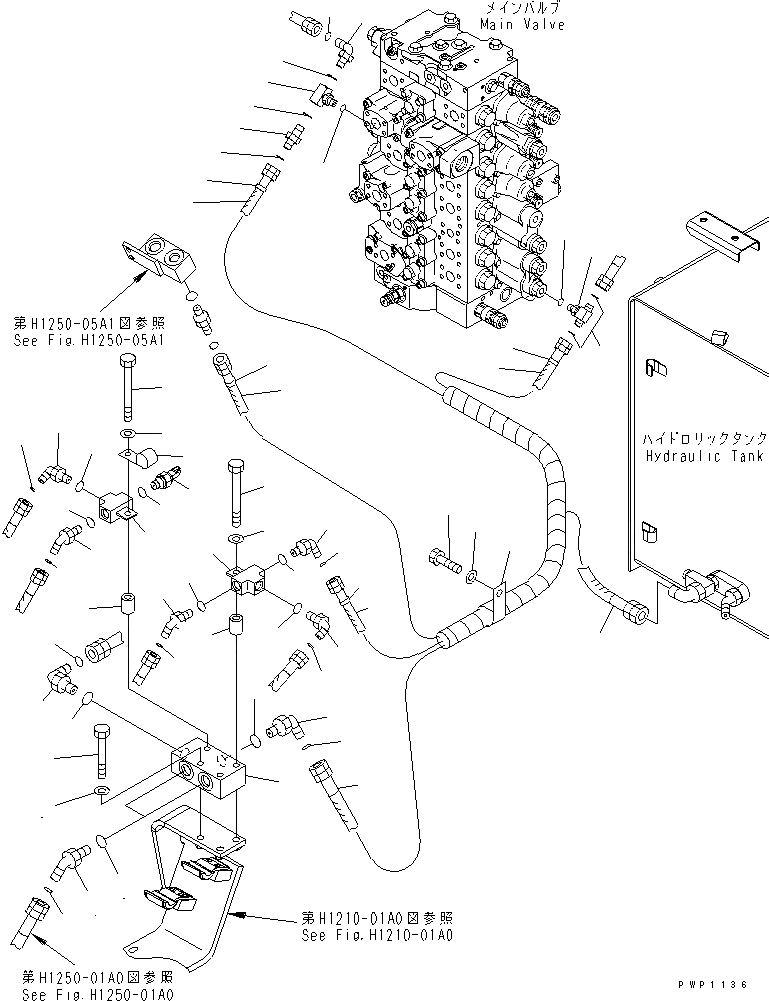 メインバルブ
Main Valve

第H1250-05A1図参照
See Fig.H1250-05A1

ハイドロリックタンク
Hydraulic Tank

第H1210-01A0図参照
See Fig.H1210-01A0

第H1250-01A0図参照
See Fig.H1250-01A0

PWP1136