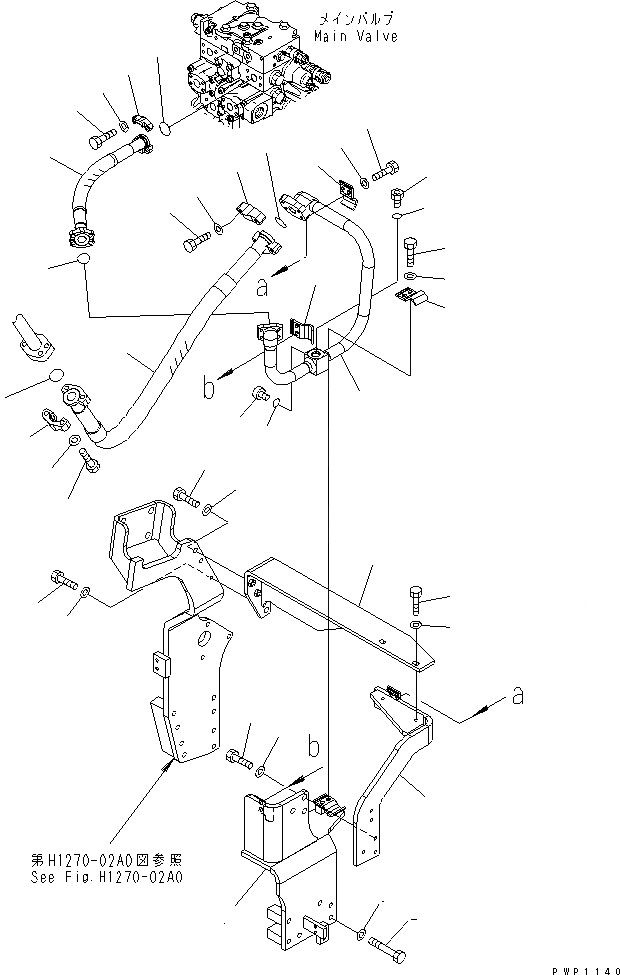 メインバルブ
Main Valve

a

b

a

b

第H1270-02A0図参照
See Fig.H1270-02A0

PWP1140