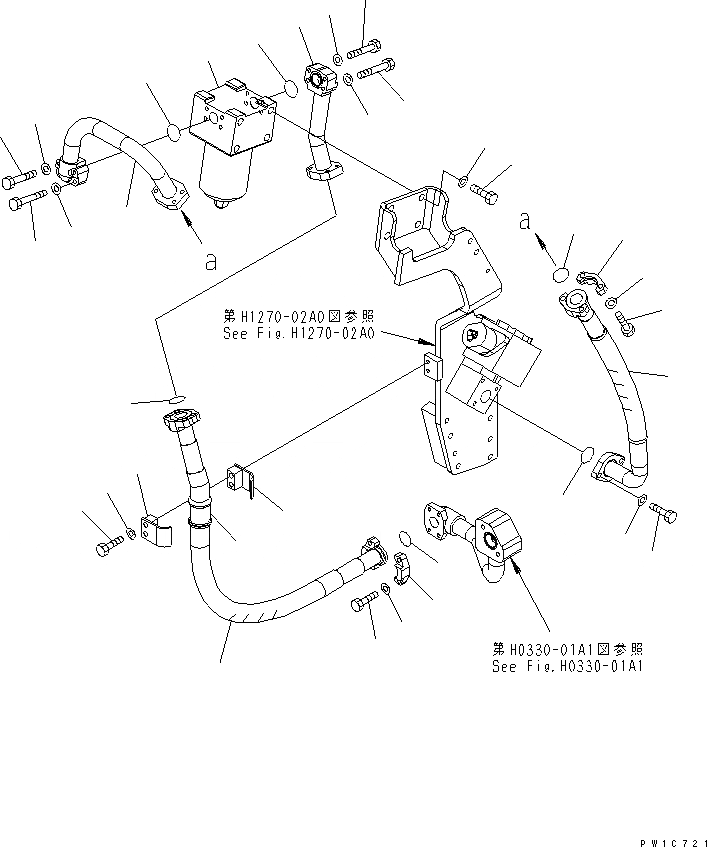 a

a

第H1270-02A0図参照
See Fig.H1270-02A0

第H0330-01A1図参照
See Fig.H0330-01A1

PW1C721