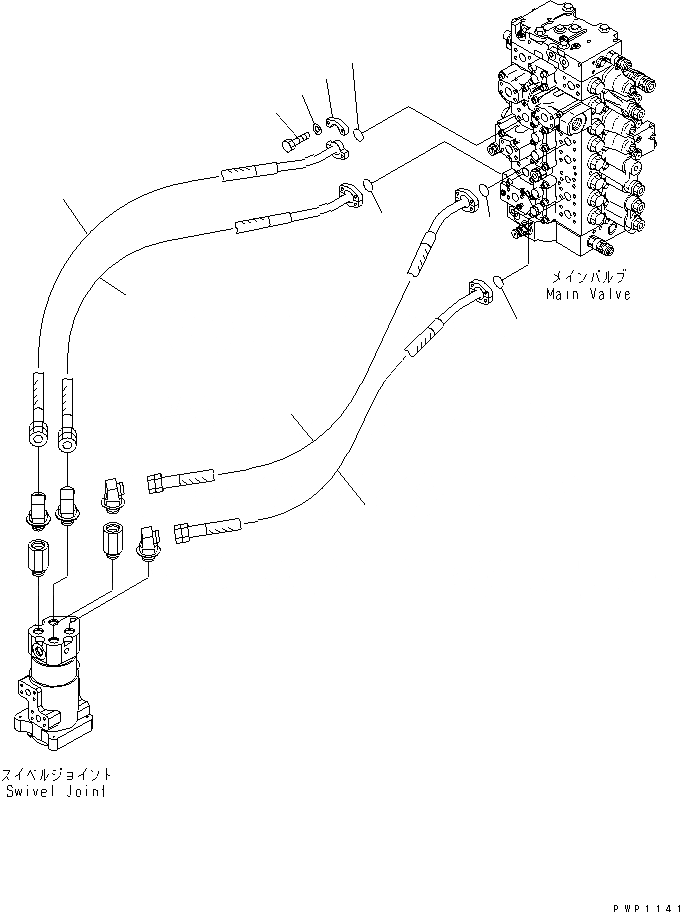 メインバルブ
Main Valve

スイベルジョイント
Swivel Joint

PWP1141