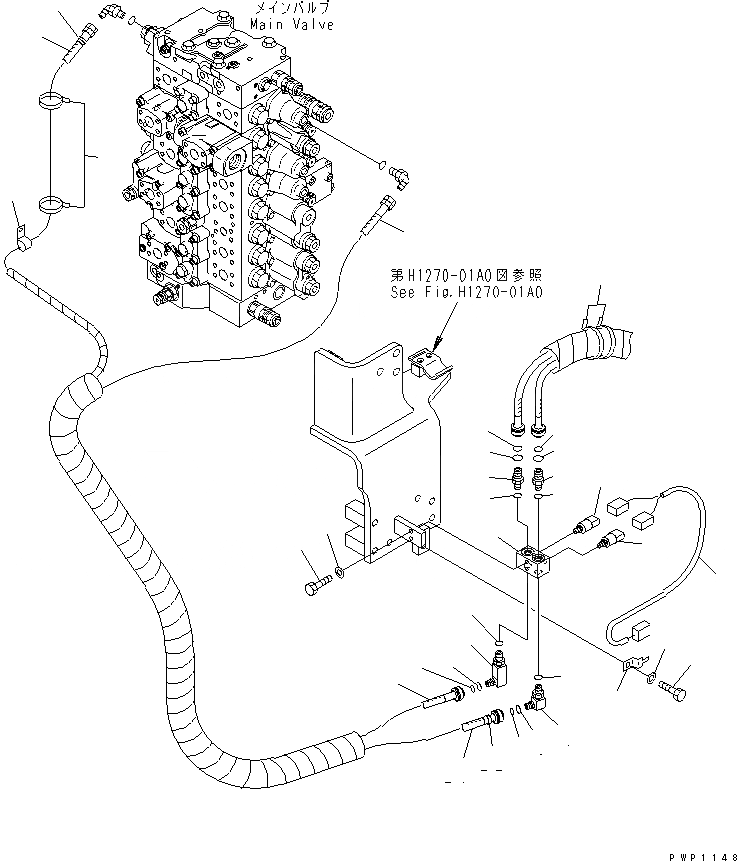 メインバルブ
Main Valve

第H1270-01A0図参照
See Fig.H1270-01A0

PWP1148