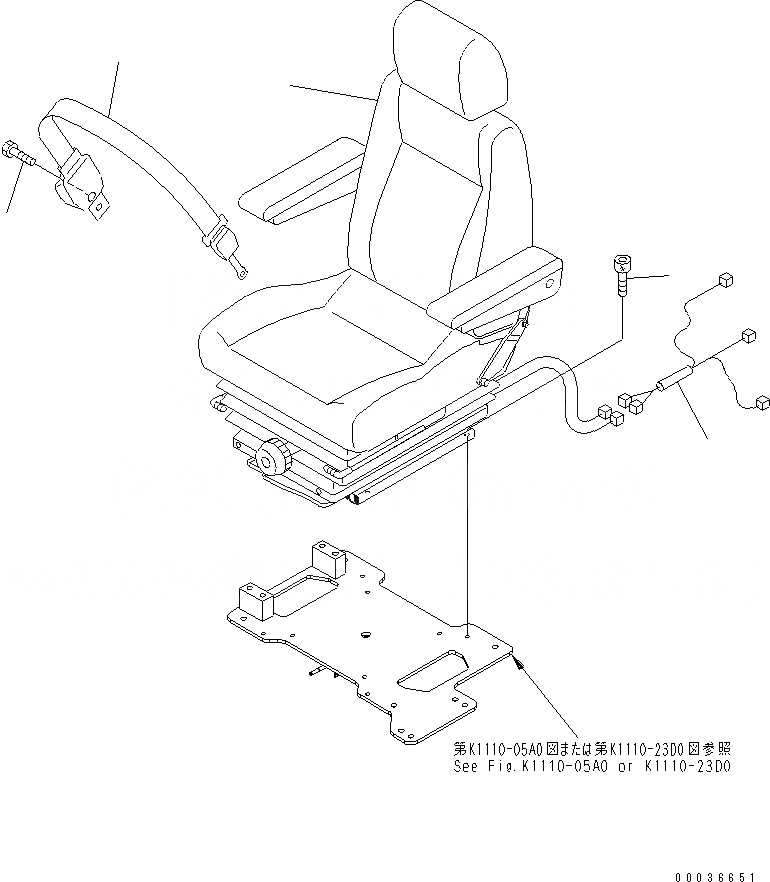 第K1110-05A0図または第K1110-23D0図参照
See Fig.K1110-05A0 or K1110-23D0

00036651