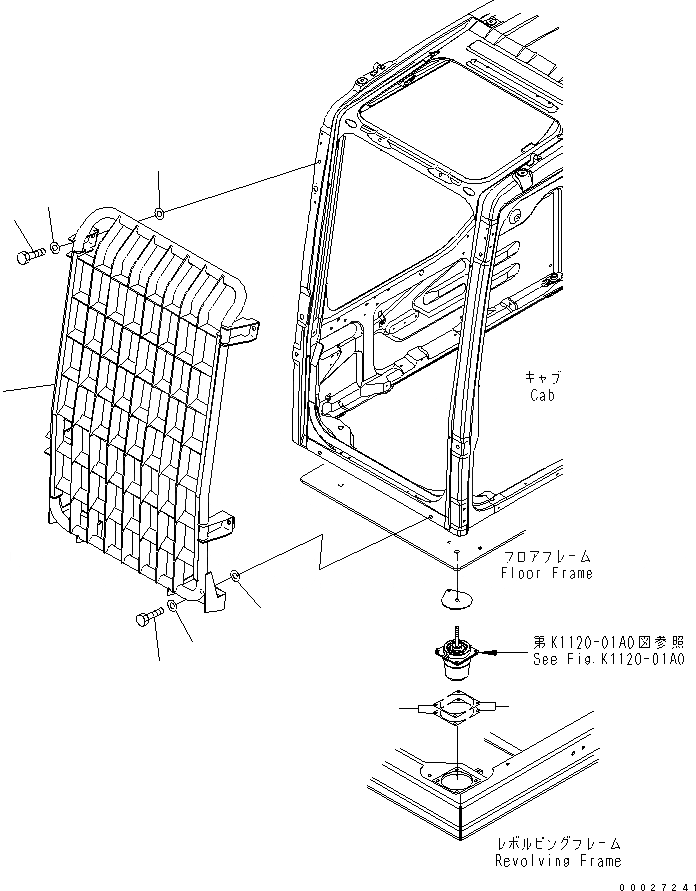 キャブ
Cab

フロアフレーム
Floor Frame

第K1120-01A0図参照
See Fig.K1120-01A0

レボルビングフレーム
Revolving Frame

00027241