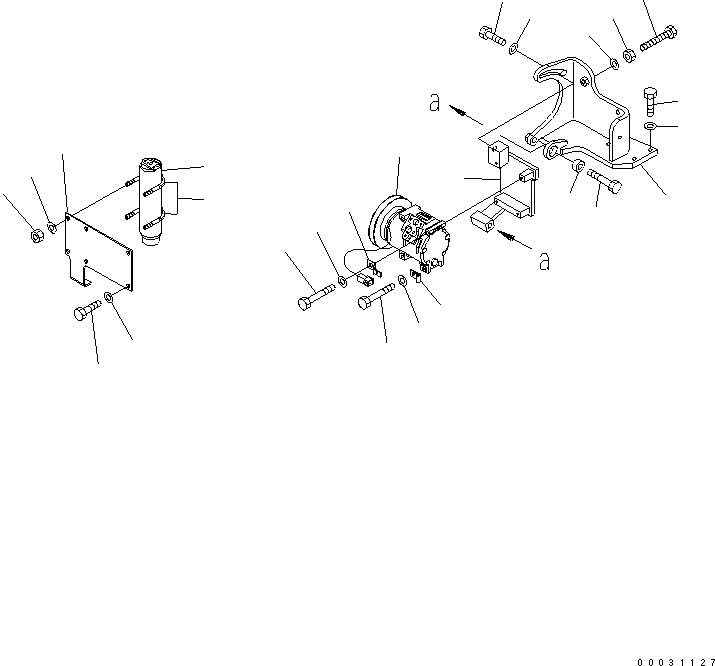 a

a

00031127