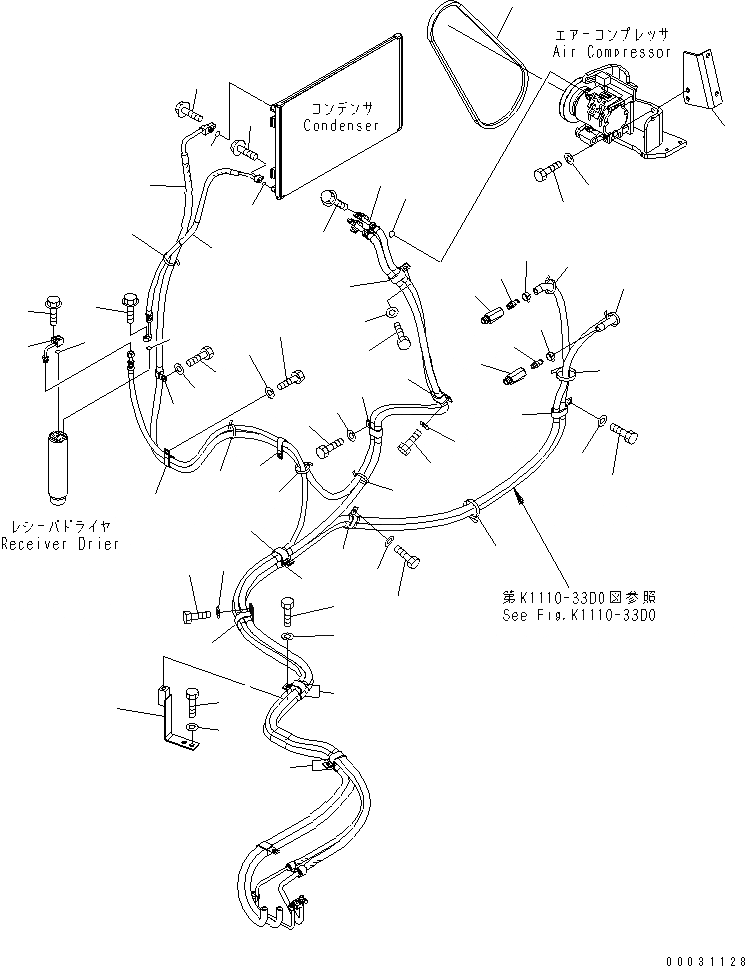 エアーコンプレッサ
Air Compressor

コンデンサ
Condenser

レシーバドライヤ
Receiver Drier

第K1110-33D0図参照
See Fig.K1110-33D0

00031128