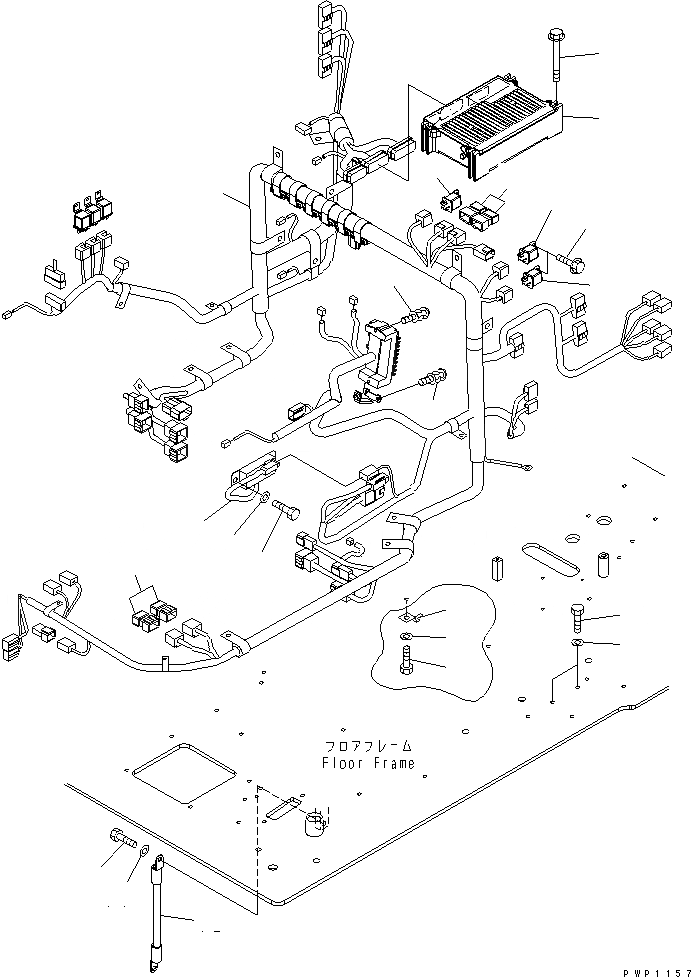 フロアフレーム
Floor Frame

PWP1157