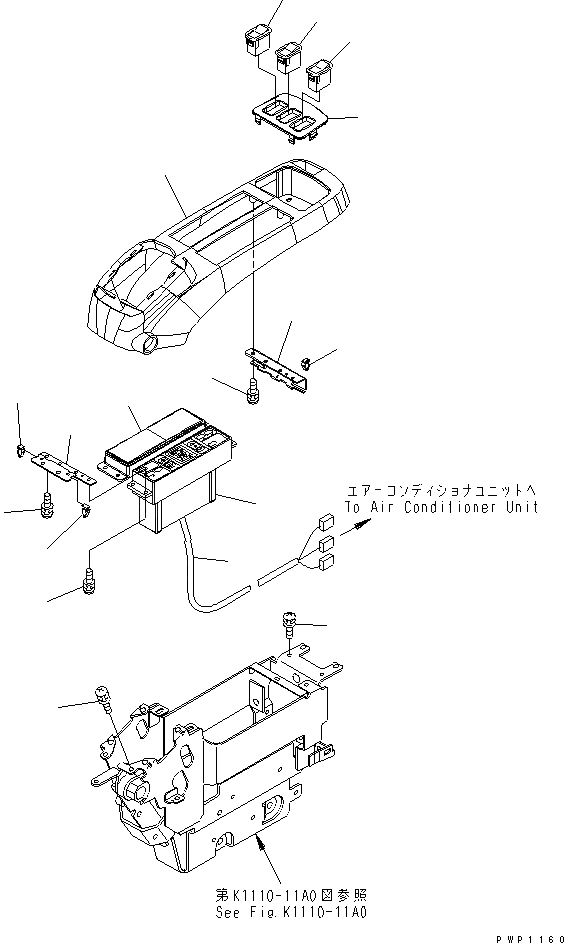 エアーコンディショナユニットへ
To Air Conditioner Unit

第K1110-11A0図参照
See Fig.K1110-11A0

PWP1160