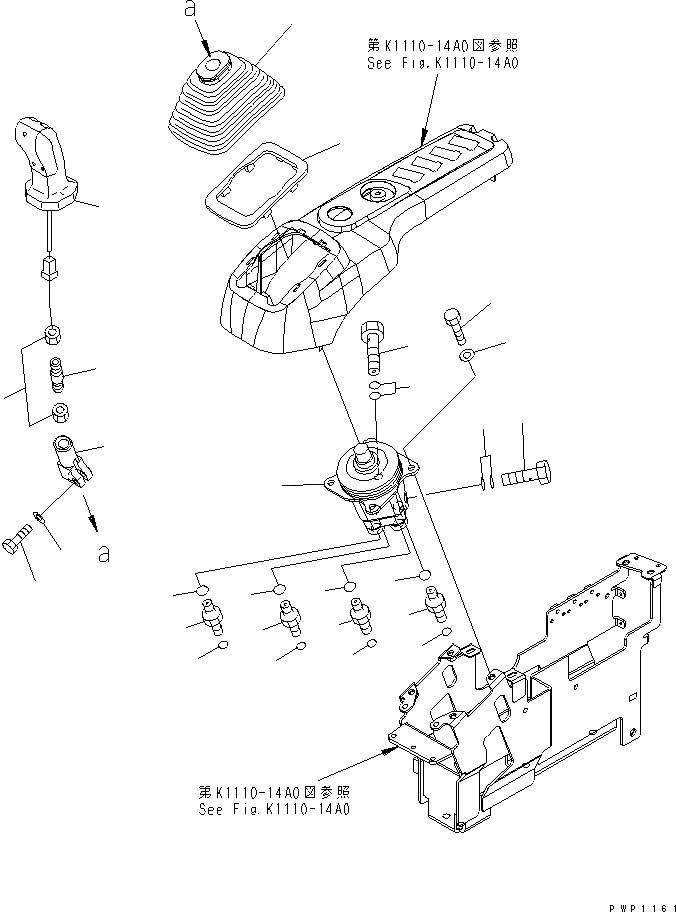 a

第K1110-14A0図参照
See Fig.K1110-14A0

a

第K1110-14A0図参照
See Fig.K1110-14A0

PWP1161