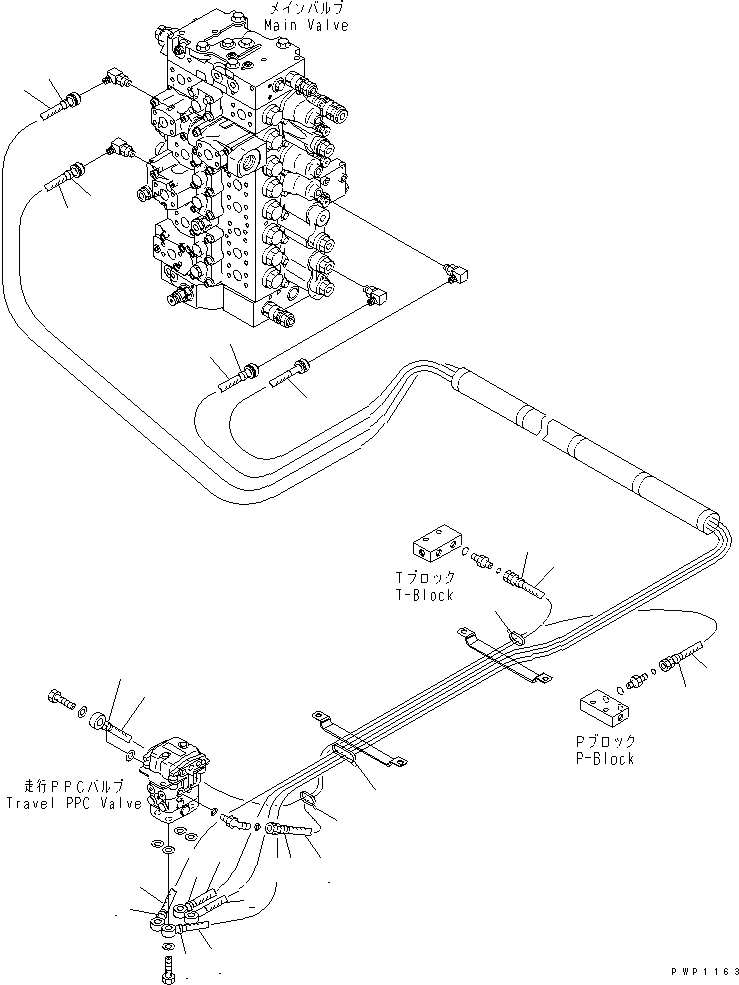 メインバルブ
Main Valve

Tブロック
T-Block

Pブロック
P-Block

走行PPCバルブ
Travel PPC Valve

PWP1163