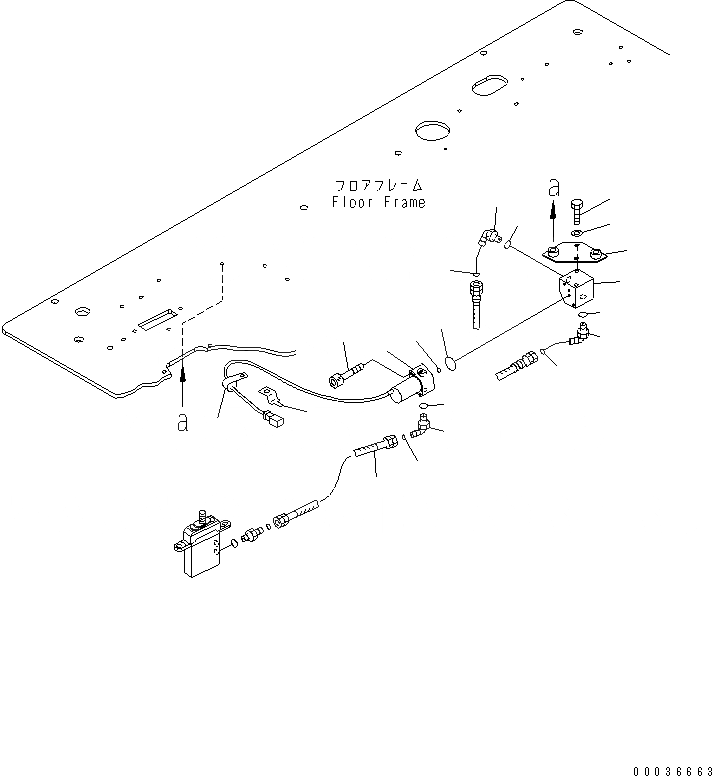 フロアフレーム
Floor Frame

a

a

00036663