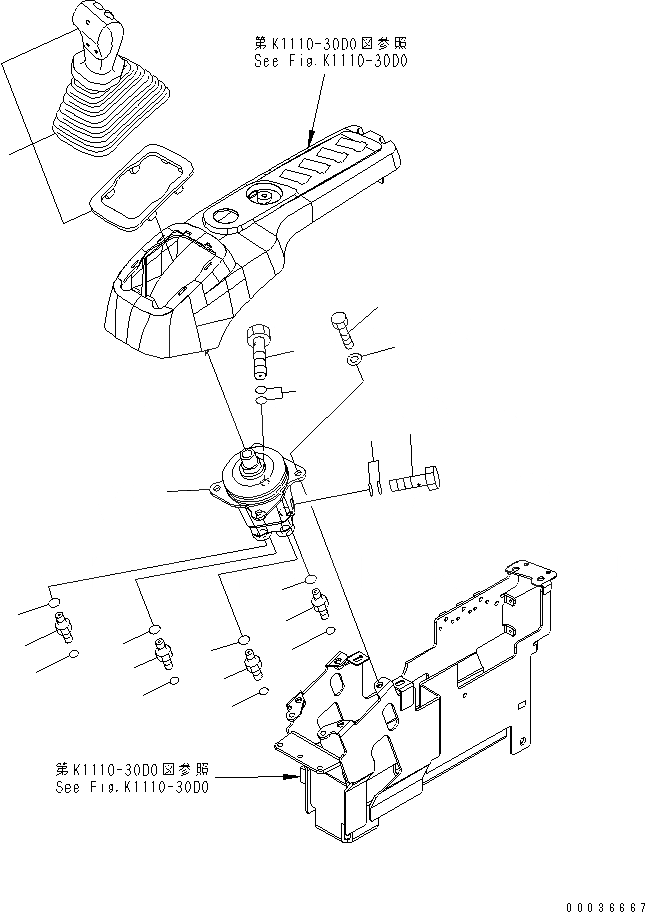 第K1110-30D0図参照
See Fig.K1110-30D0

第K1110-30D0図参照
See Fig.K1110-30D0

00036667