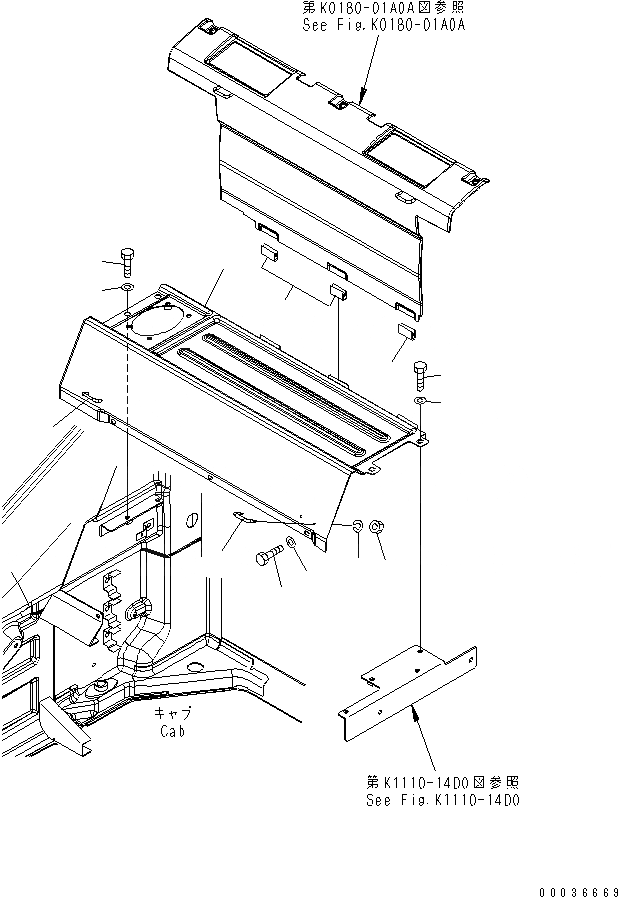 第K0180-01A0A図参照
See Fig.K0180-01A0A

キャブ
Cab

第K1110-14D0図参照
See Fig.K1110-14D0

00036669