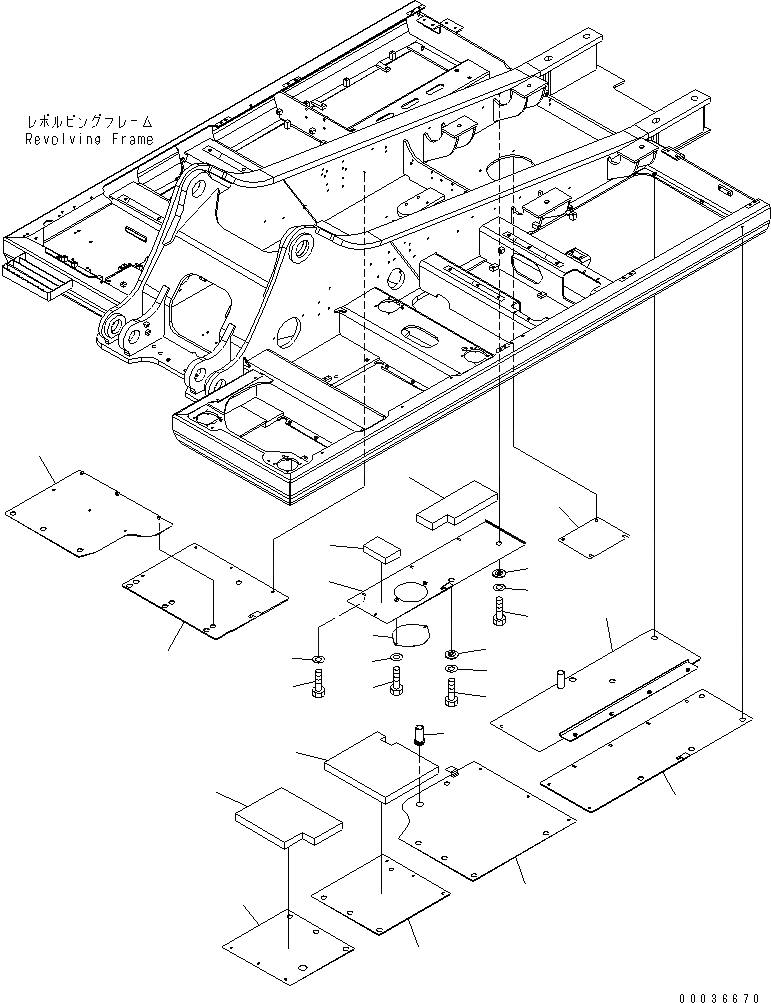 レボルビングフレーム
Revolving Frame

00036670