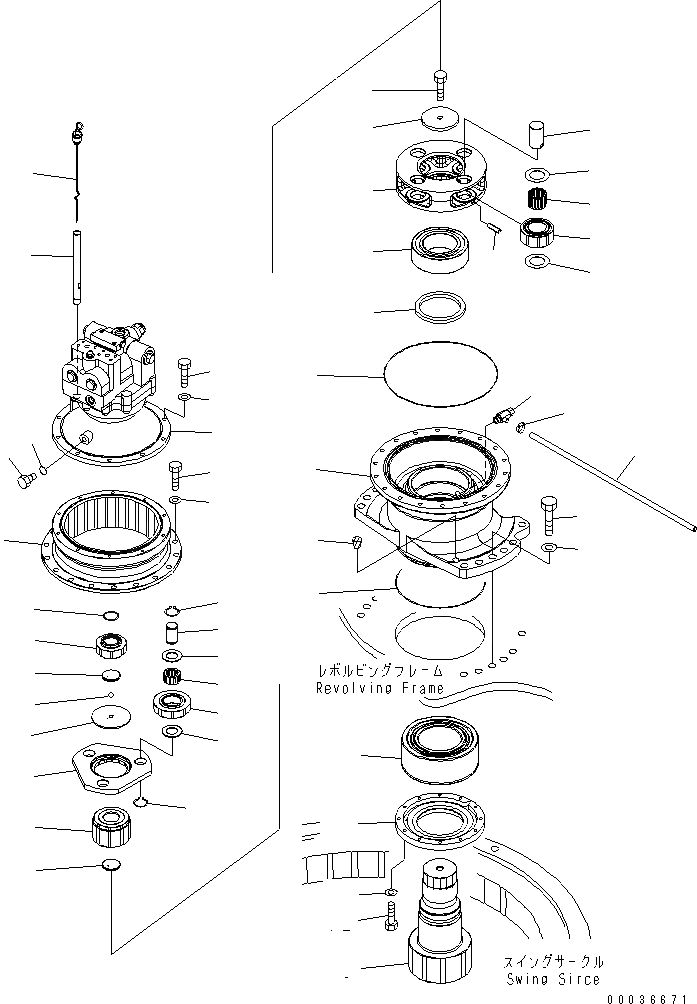 レボルビングフレーム
Revolving Frame

スイングサークル
Swing Sirce

00036671