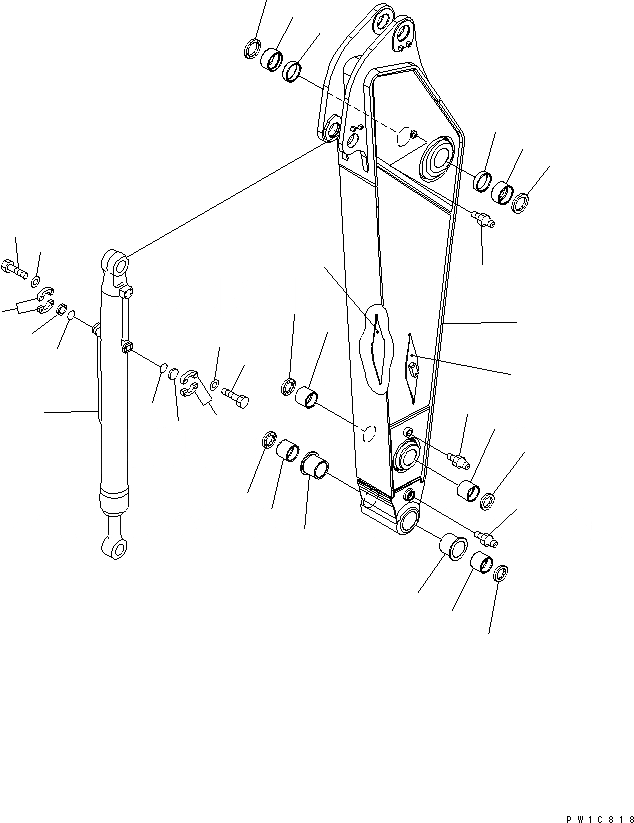 PW1C818