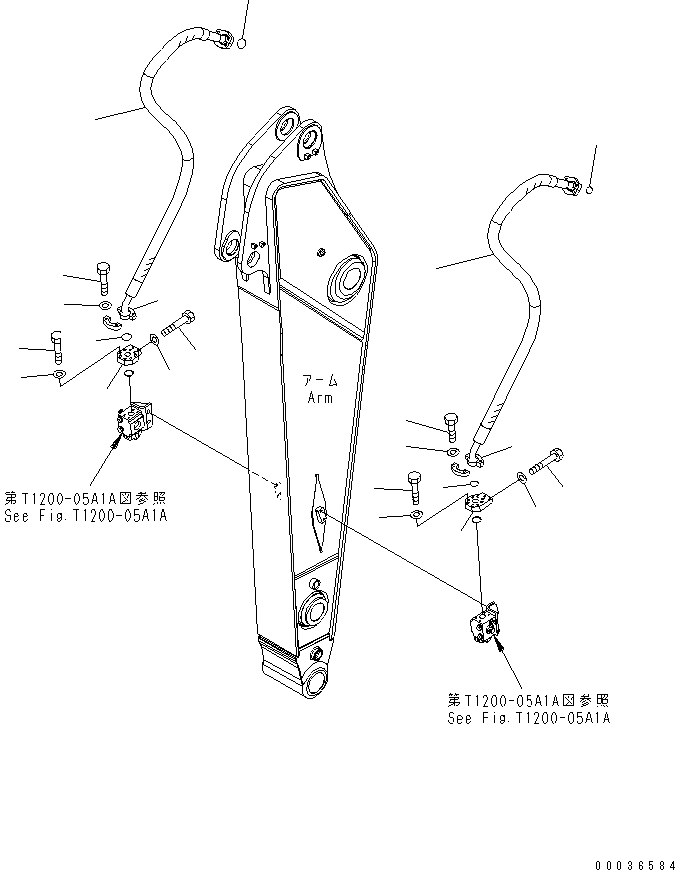 アーム
Arm

第T1200-05A1A図参照
See Fig.T1200-05A1A

第T1200-05A1A図参照
See Fig.T1200-05A1A

00036584