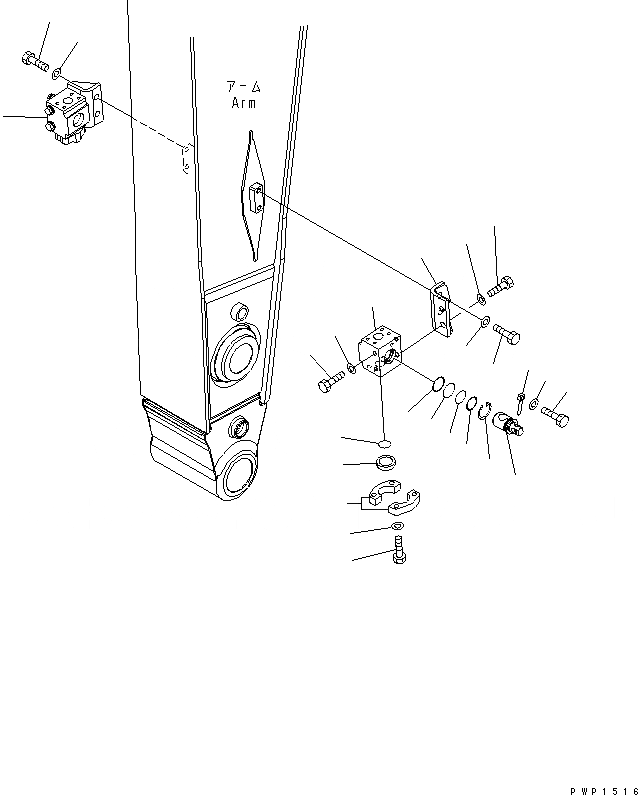 アーム
Arm

PWP1516