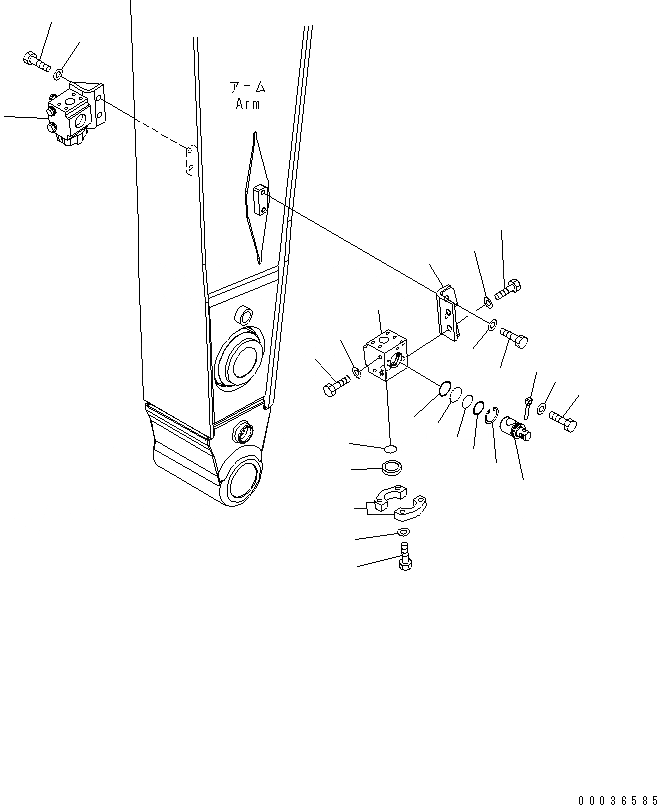 アーム
Arm

00036585