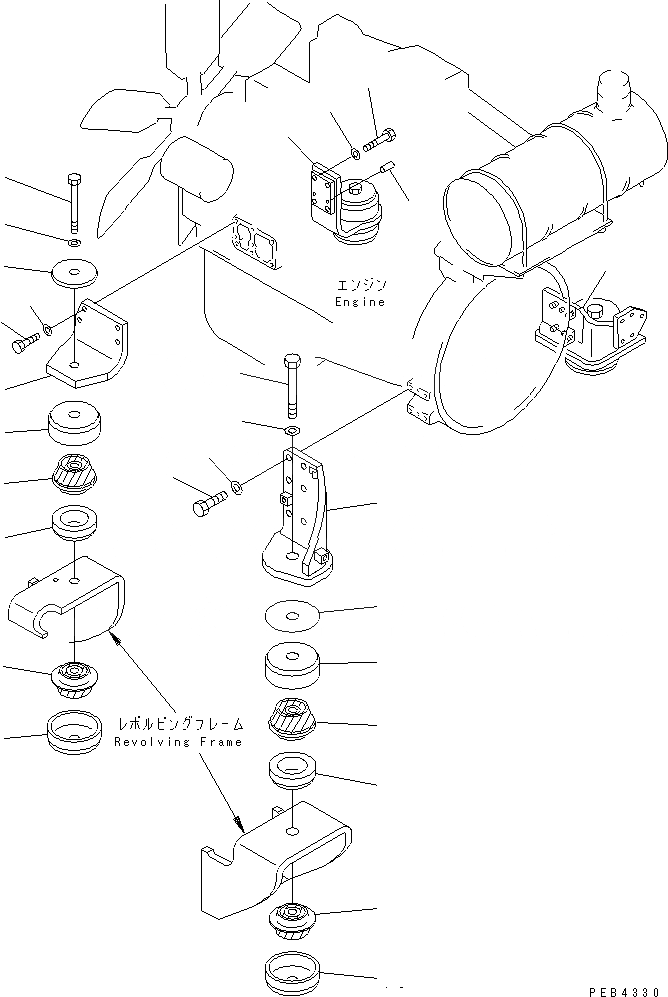 エンジン
Engine

レボルビングフレーム
Revolving Frame

PEB4330